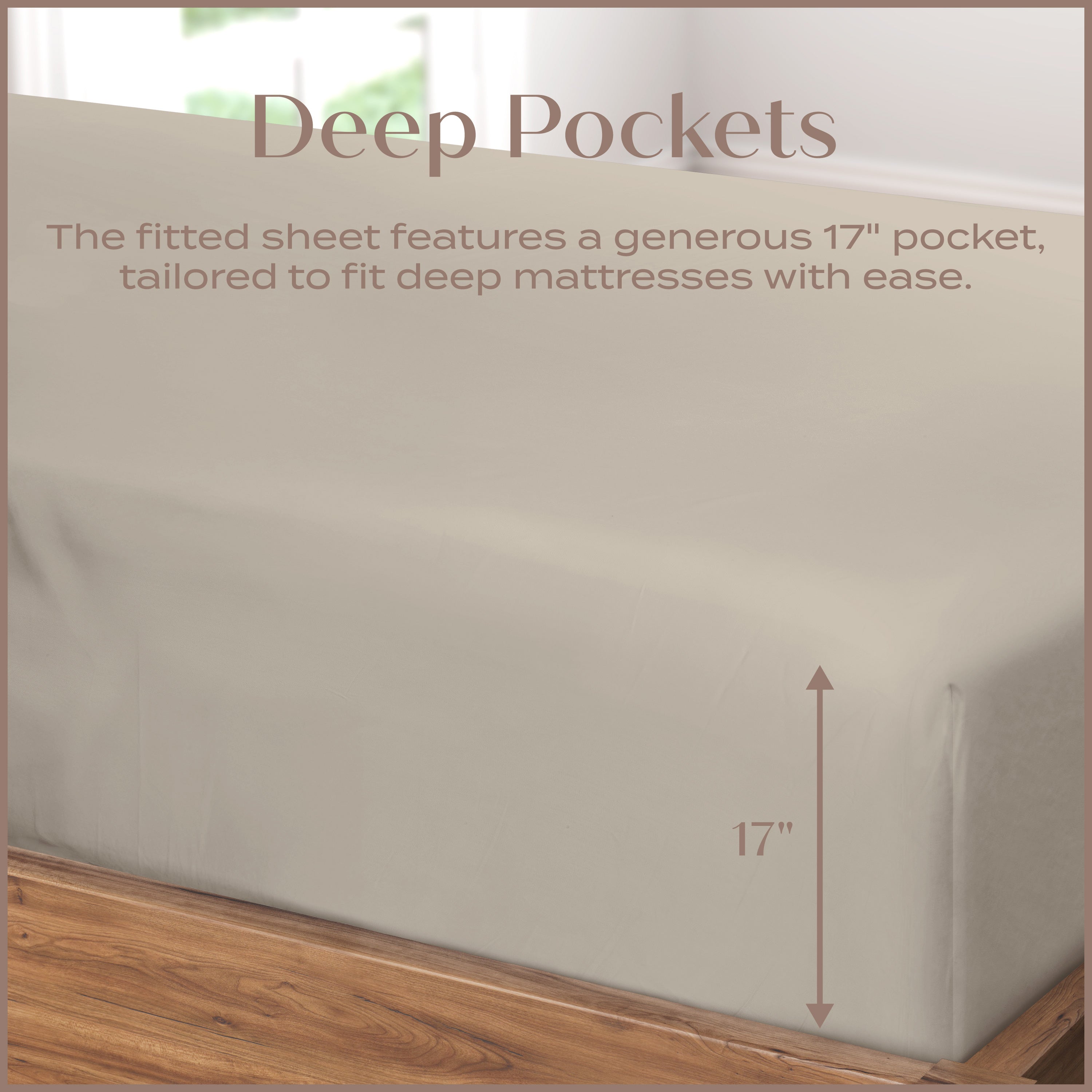 Deep Pockets

The fitted sheet features a generous 17" pocket, tailored to fit deep mattresses with ease.

17"