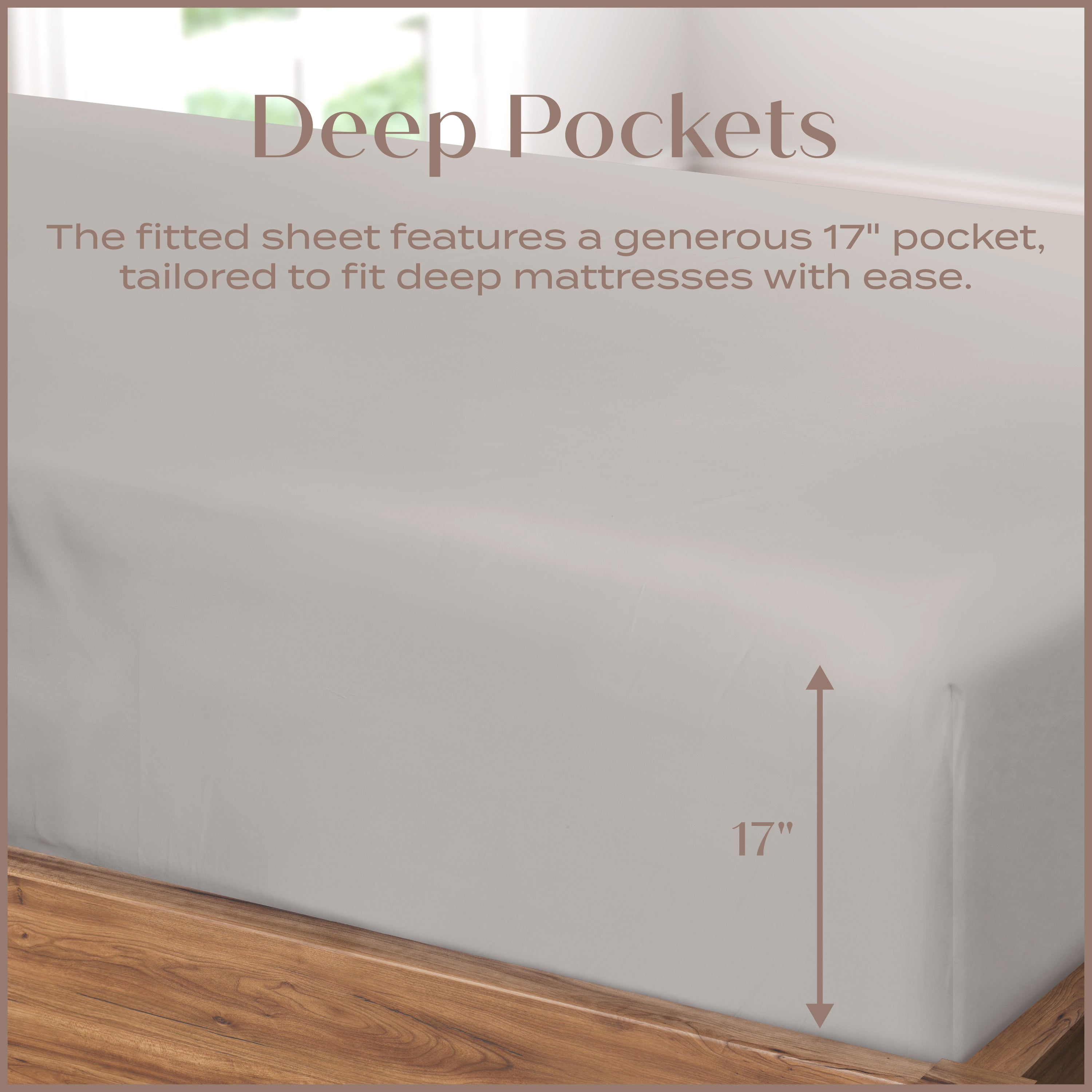 Deep Pockets

The fitted sheet features a generous 17" pocket, tailored to fit deep mattresses with ease.

17"