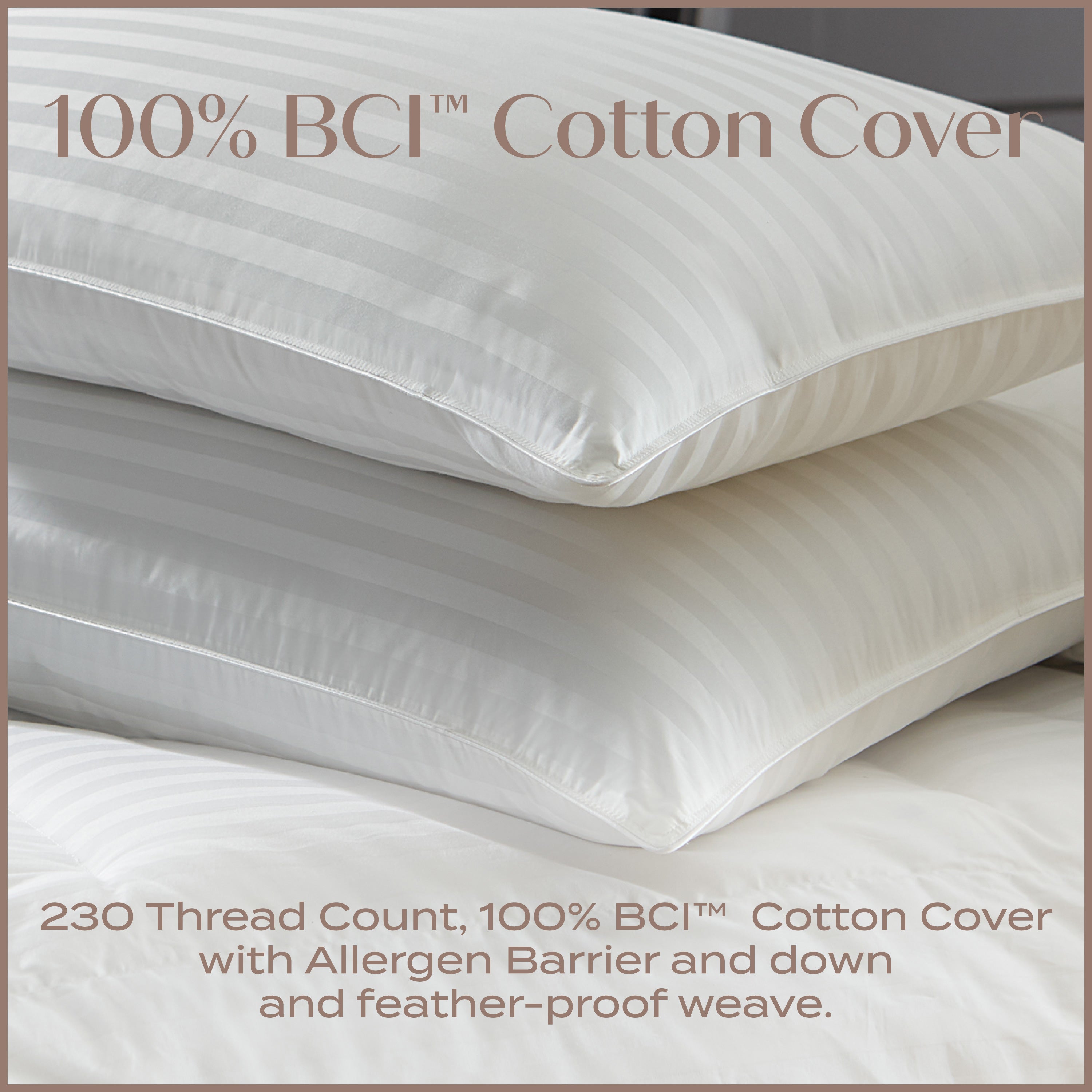 100% BCI™ Cotton Cover

230 Thread Count, 100% BCI™ Cotton Cover with Allergen Barrier and down and feather-proof weave.