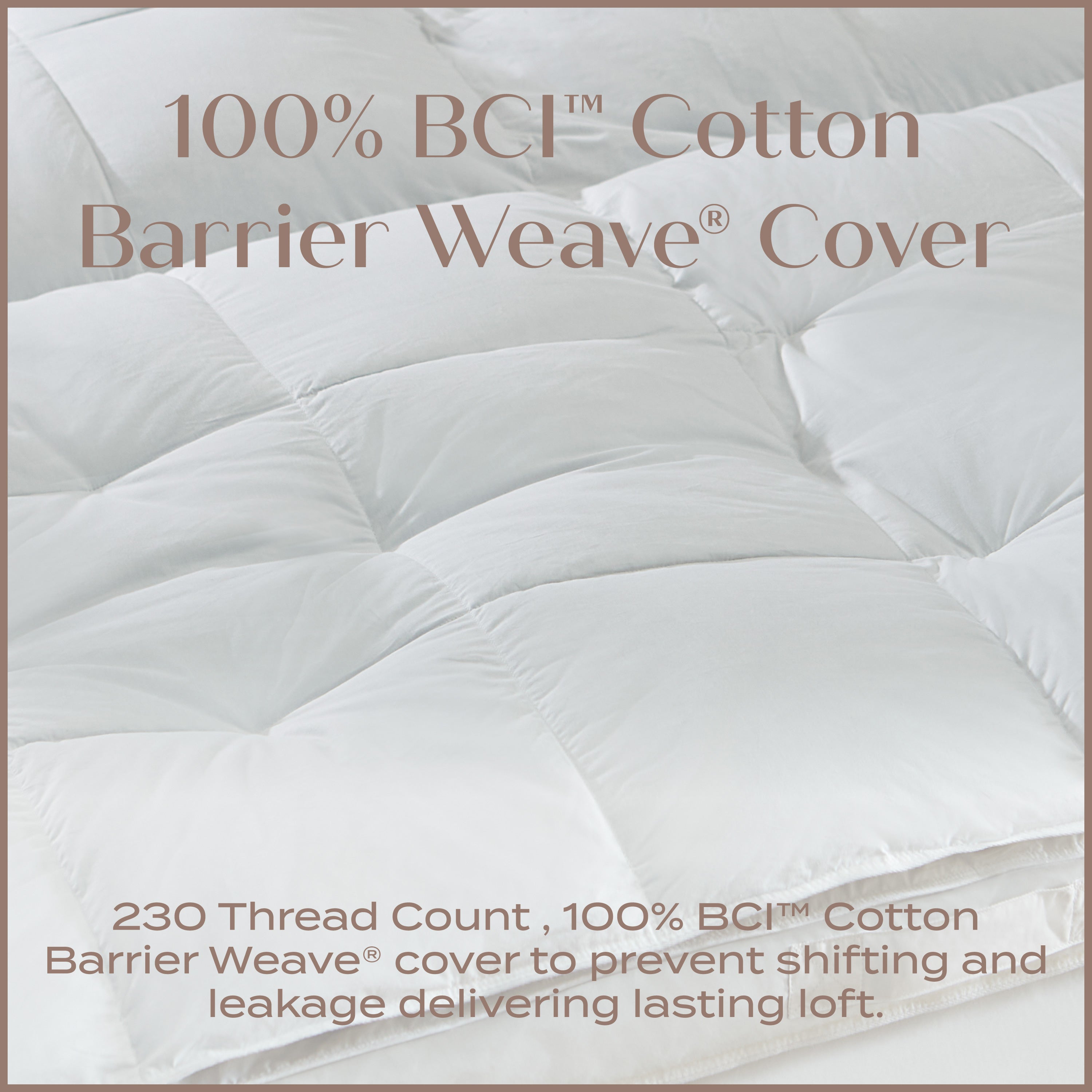 100% BCI™ Cotton
Barrier Weave® Cover

230 Thread Count , 100% BCI™ Cotton Barrier Weave® cover to prevent shifting and leakage delivering lasting loft.