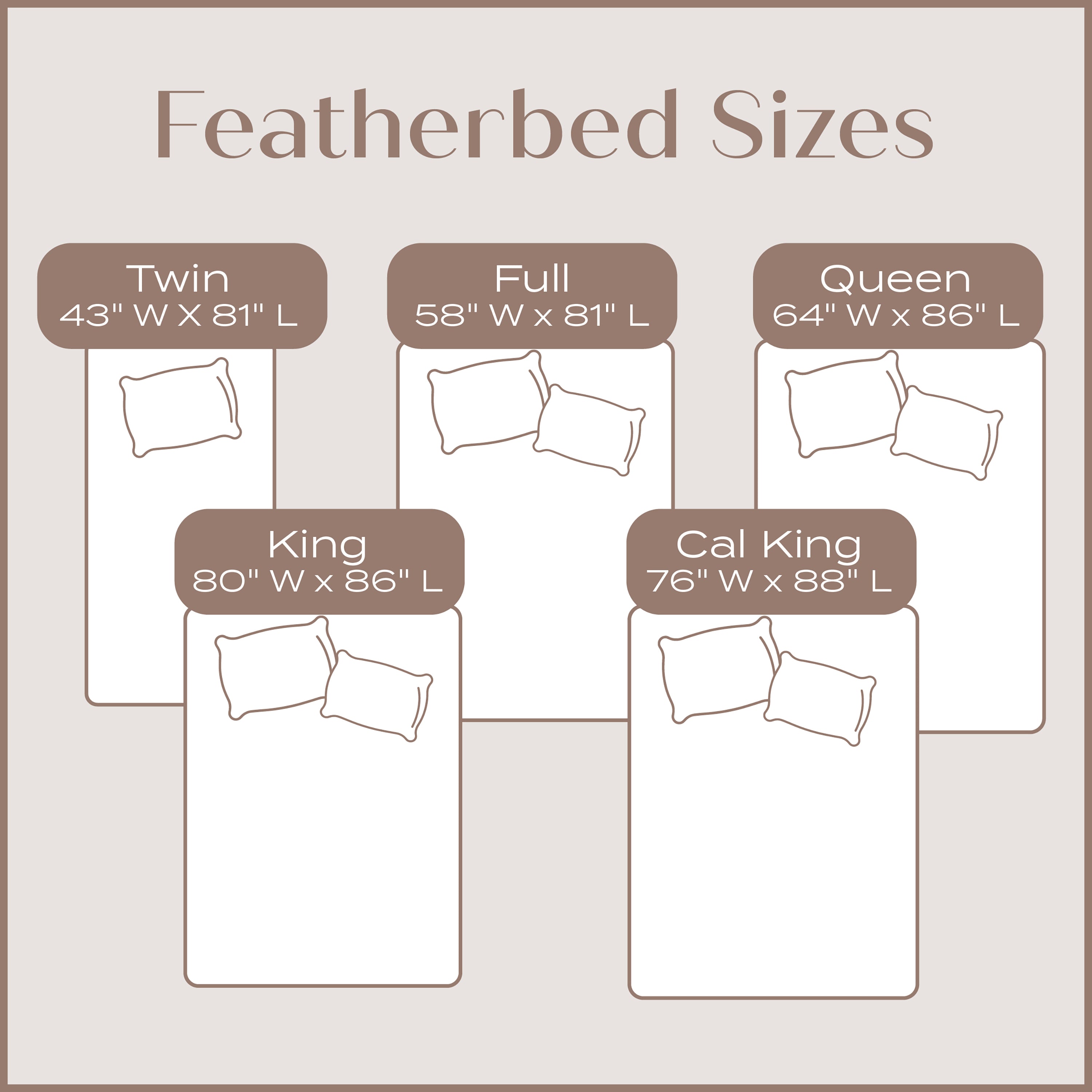 Featherbed Sizes

Twin
43" W X 81" L

Full
58" W x 81" L

Queen
64" W x 86" L

King
80" W x 86" L

Cal King
76" W x 88" L