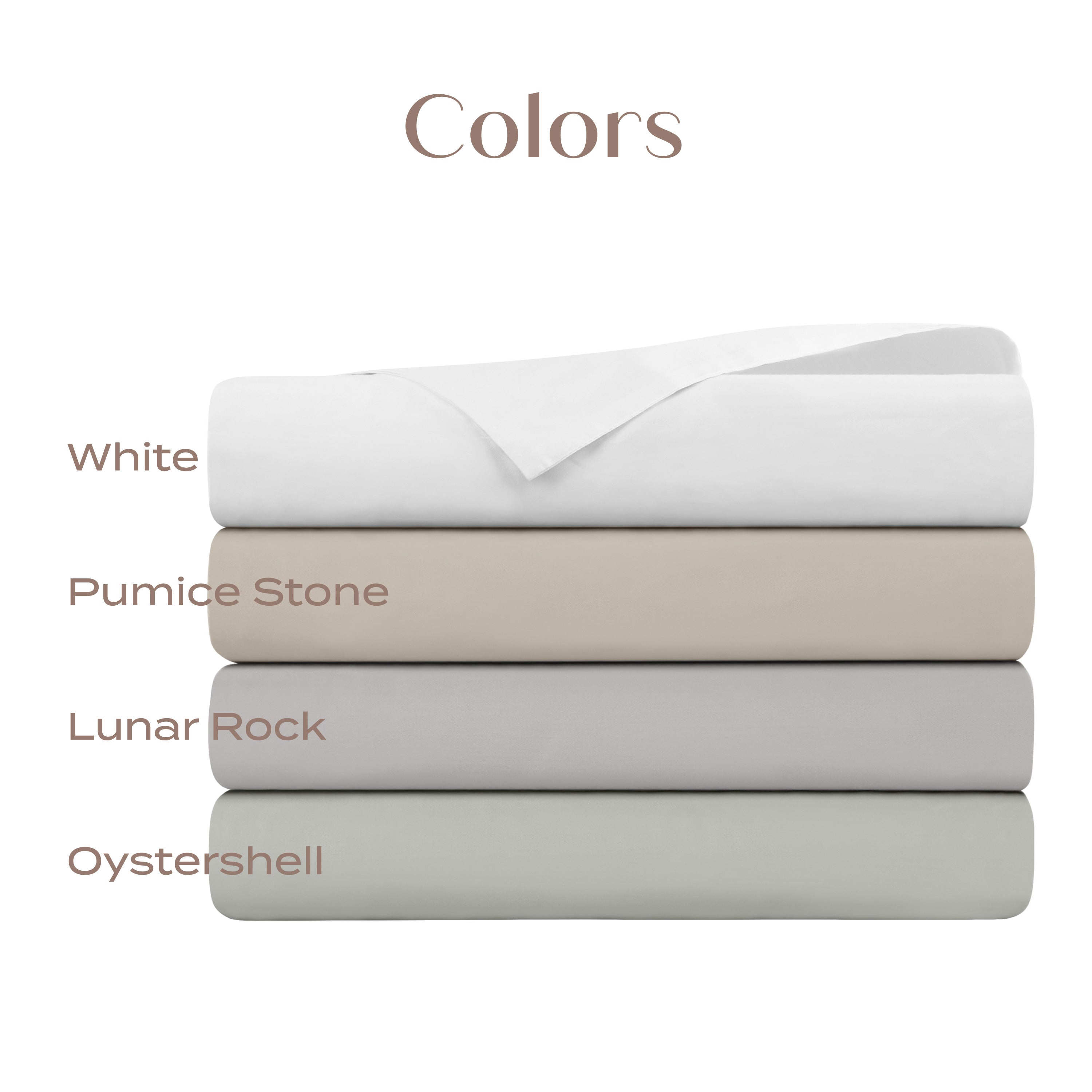 Colors

White

Pumice Stone

Lunar Rock

Oystershell