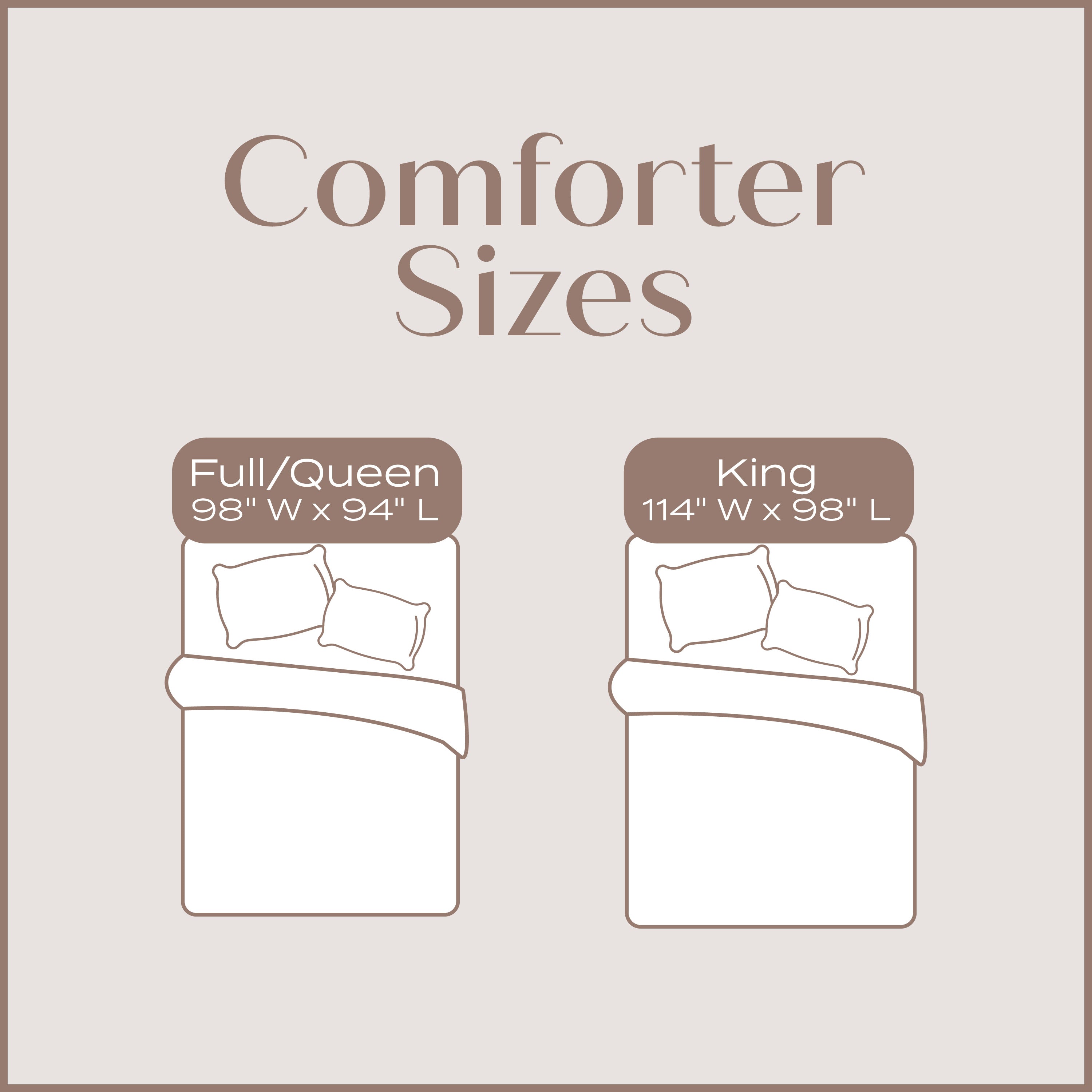 Comforter Sizes

Full/Queen
98" W x 94" L

King
114" W x 98" L