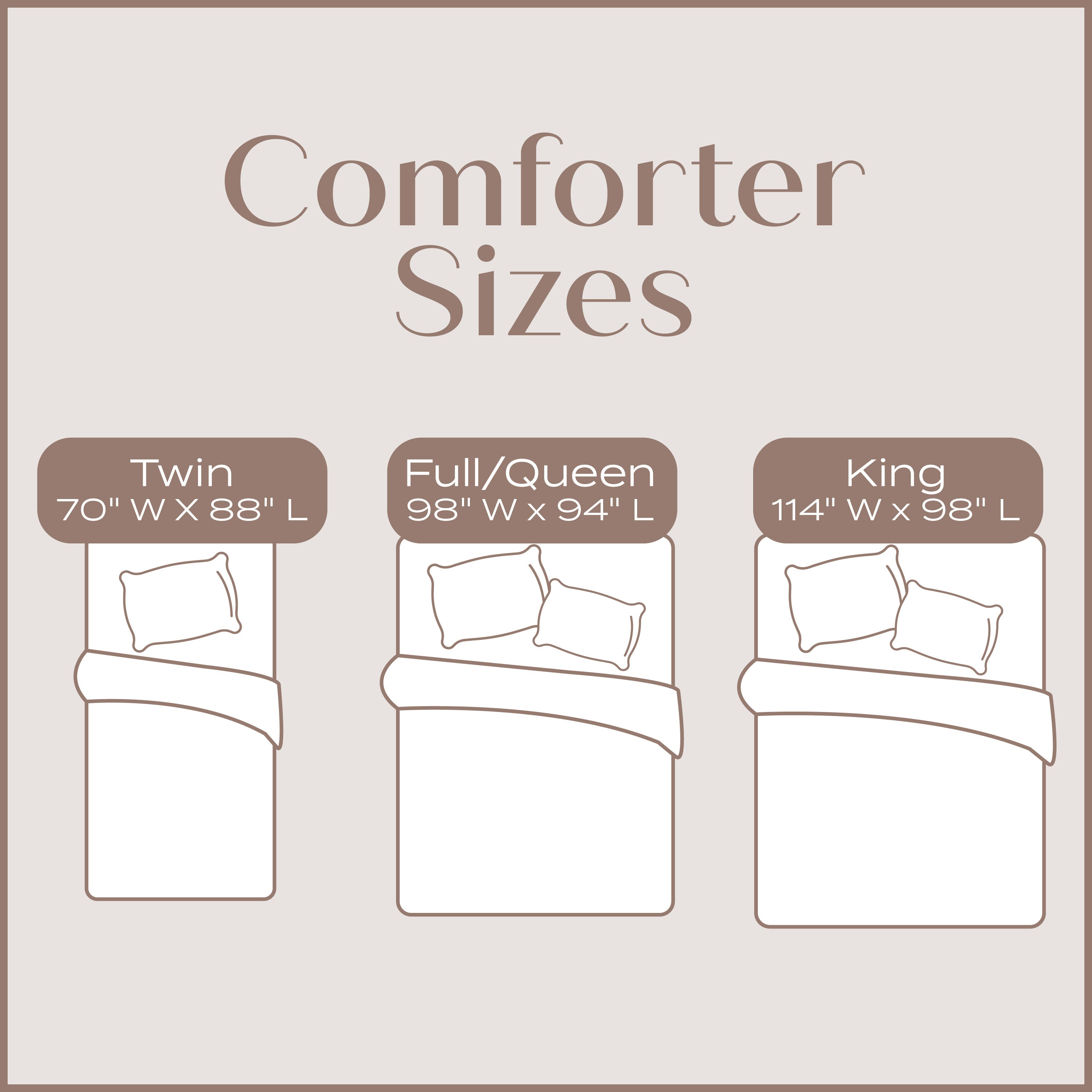 Comforter Sizes

Twin
70" W X 88" L

Full/Queen
98" W x 94" L

King
114" W x 98" L