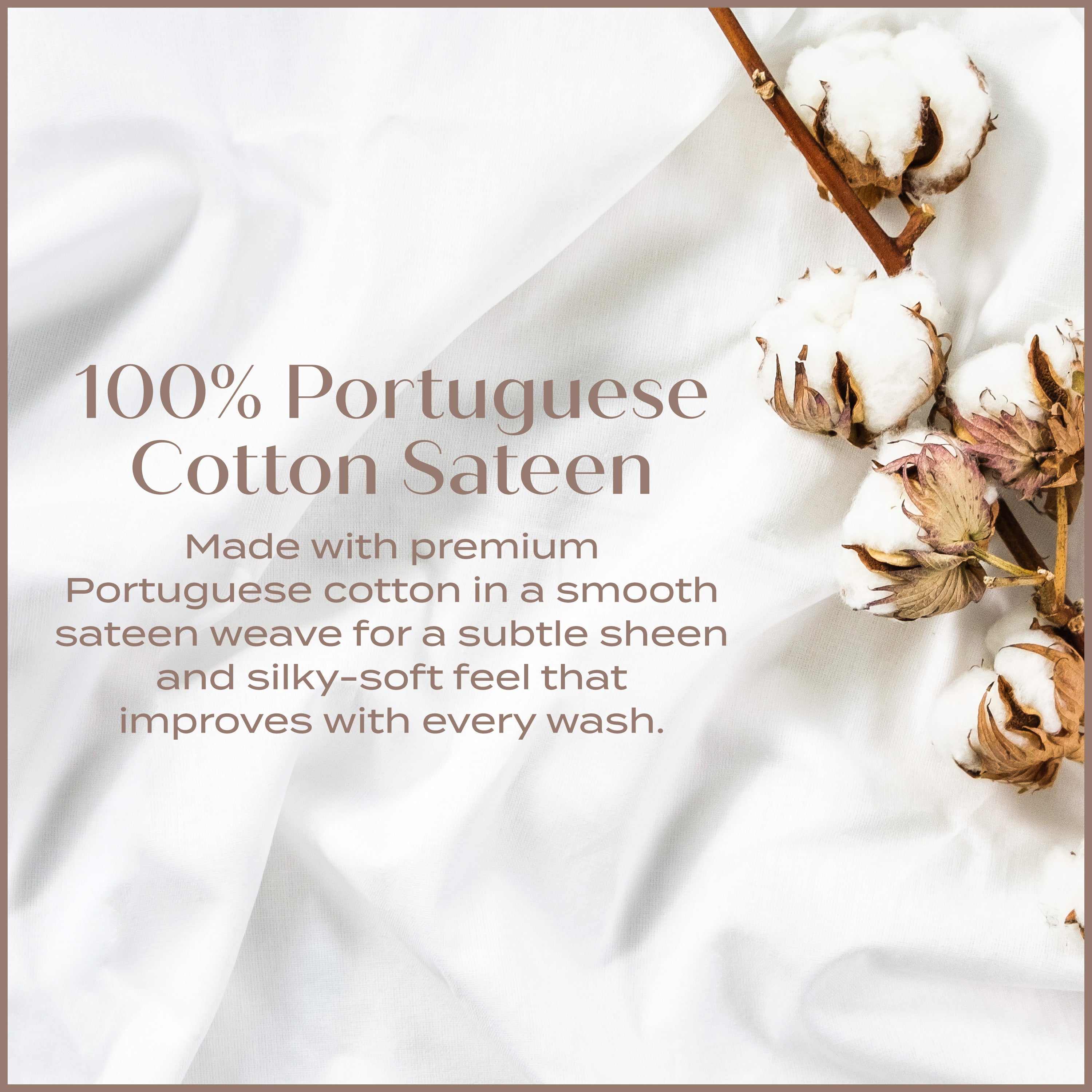 100% Portuguese Cotton Sateen

Made with premium Portuguese cotton in a smooth sateen weave for a subtle sheen and silky-soft feel that improves with every wash.