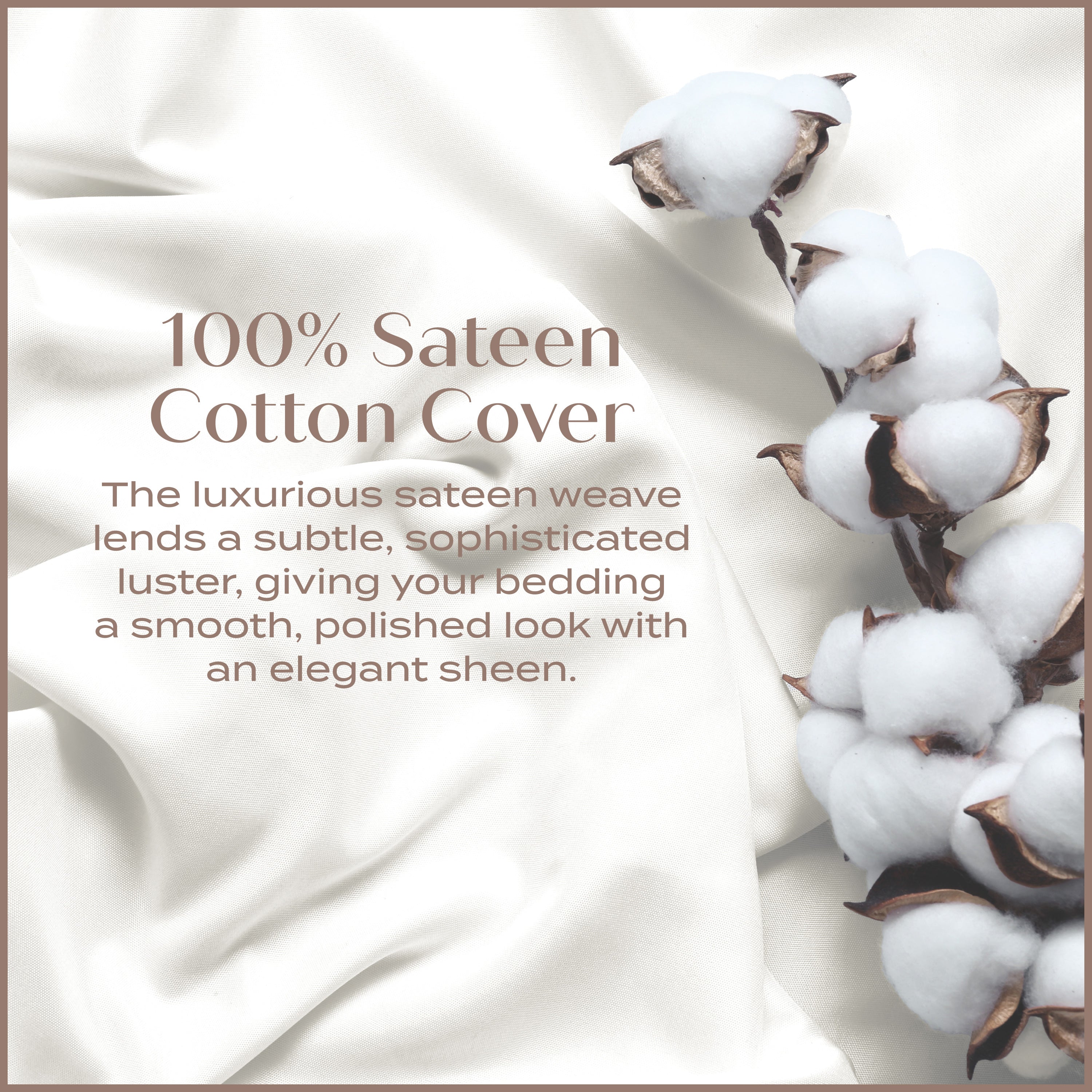 100% Sateen Cotton Cover

The luxurious sateen weave lends a subtle, sophisticated luster, giving your bedding a smooth, polished look with an elegant sheen.