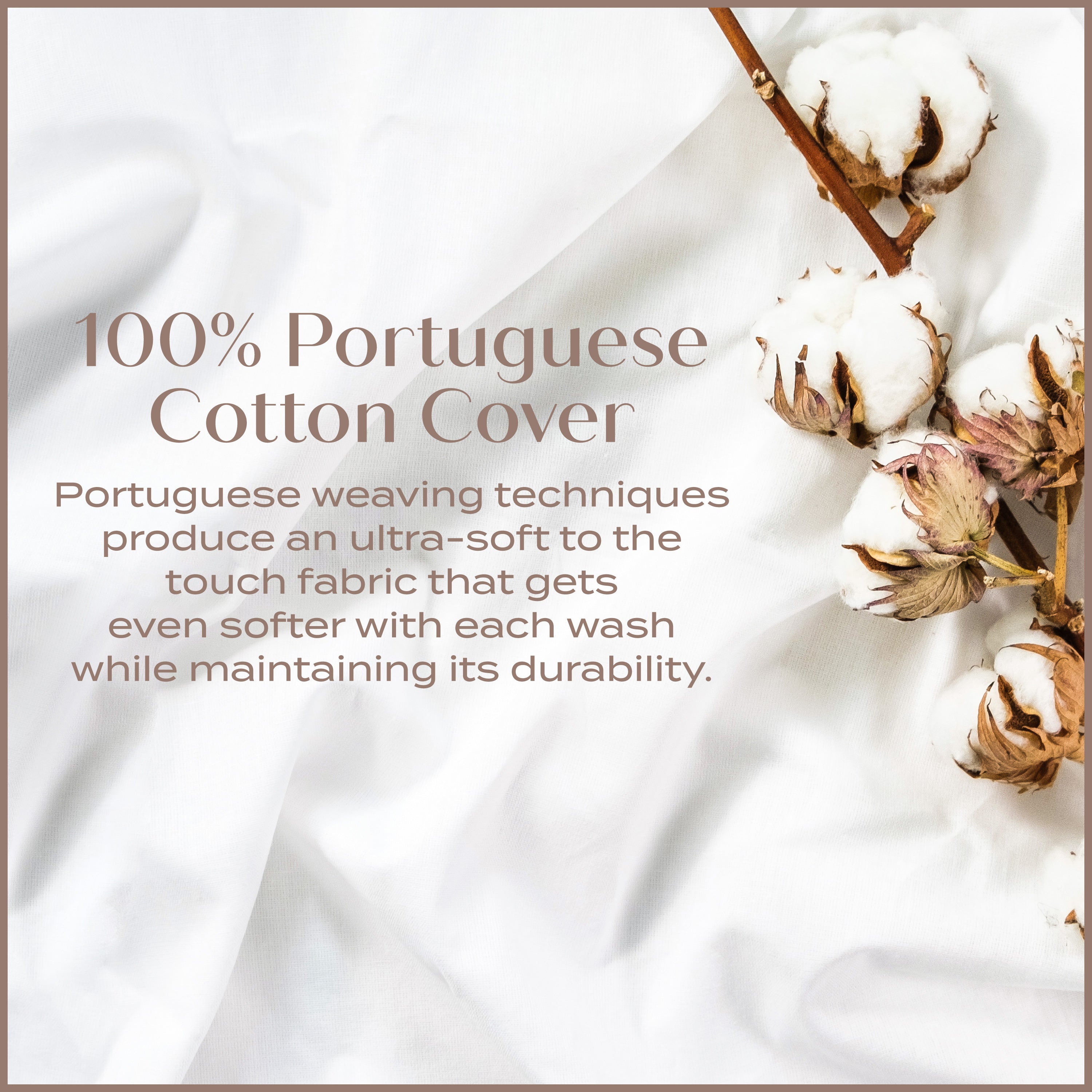 100% Portuguese Cotton Cover

Portuguese weaving techniques produce an ultra-soft to the touch fabric that gets even softer with each wash while maintaining its durability.