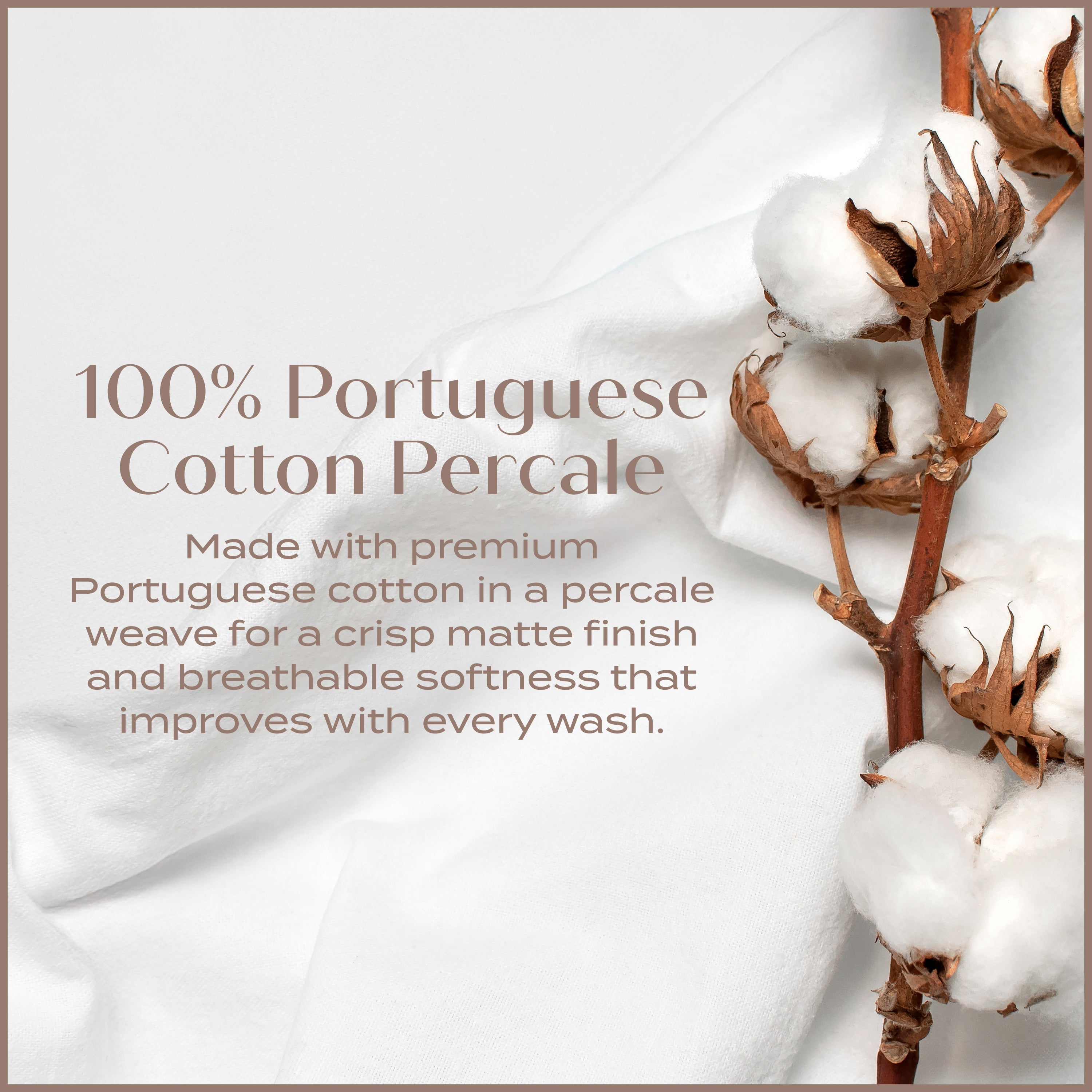 100% Portuguese Cotton Percale

Made with premium Portuguese cotton in a percale weave for a crisp matte finish and breathable softness that improves with every wash.