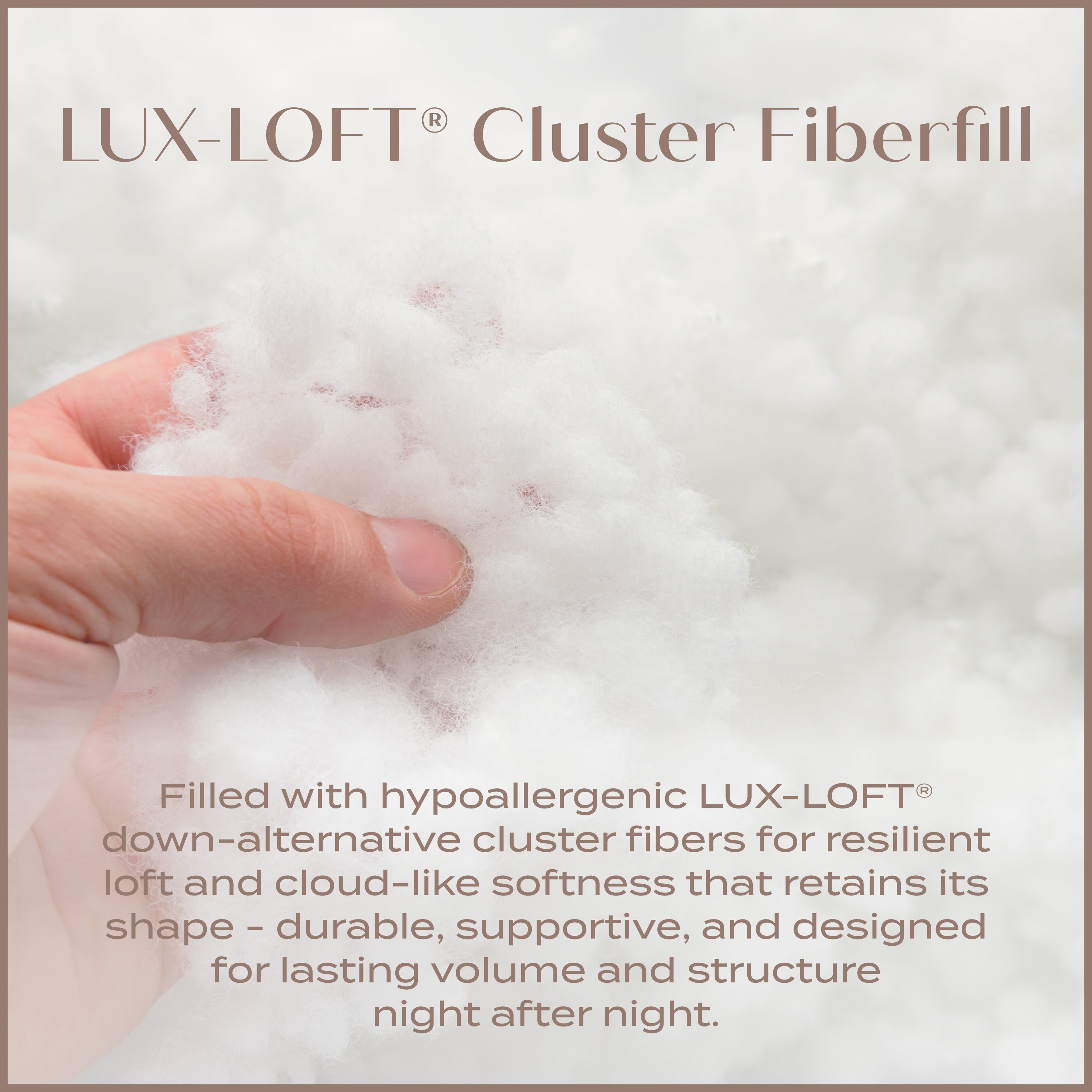 LUX-LOFT® Cluster Fiberfill

Filled with hypoallergenic LUX-LOFT® down-alternative cluster fibers for resilient loft and cloud-like softness that retains its shape - durable, supportive, and designed for lasting volume and structure night after night.