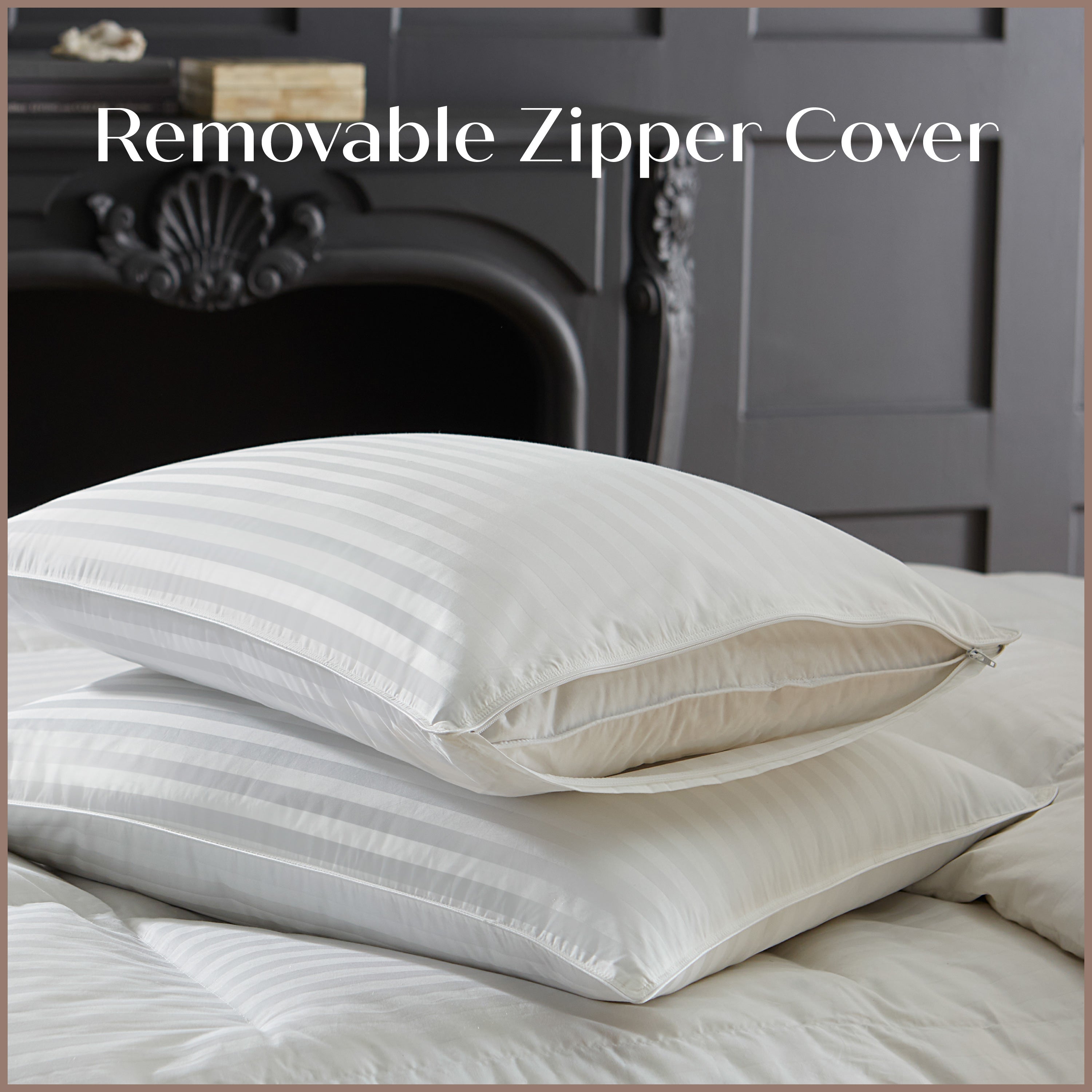 Removable Zipper Cover