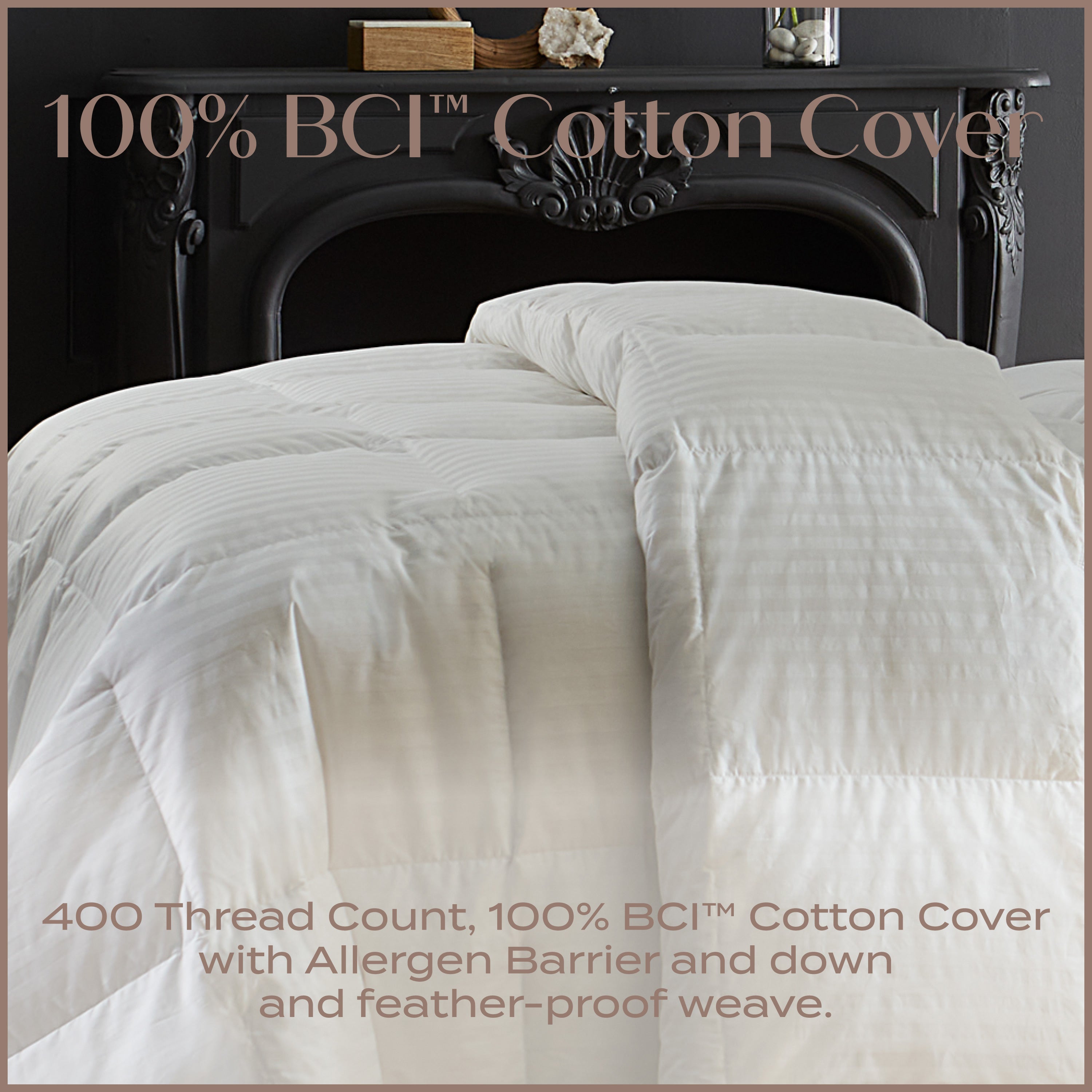 100% BCI™ Cotton Cover

400 Thread Count, 100% BCI™ Cotton Cover with Allergen Barrier and down and feather-proof weave.