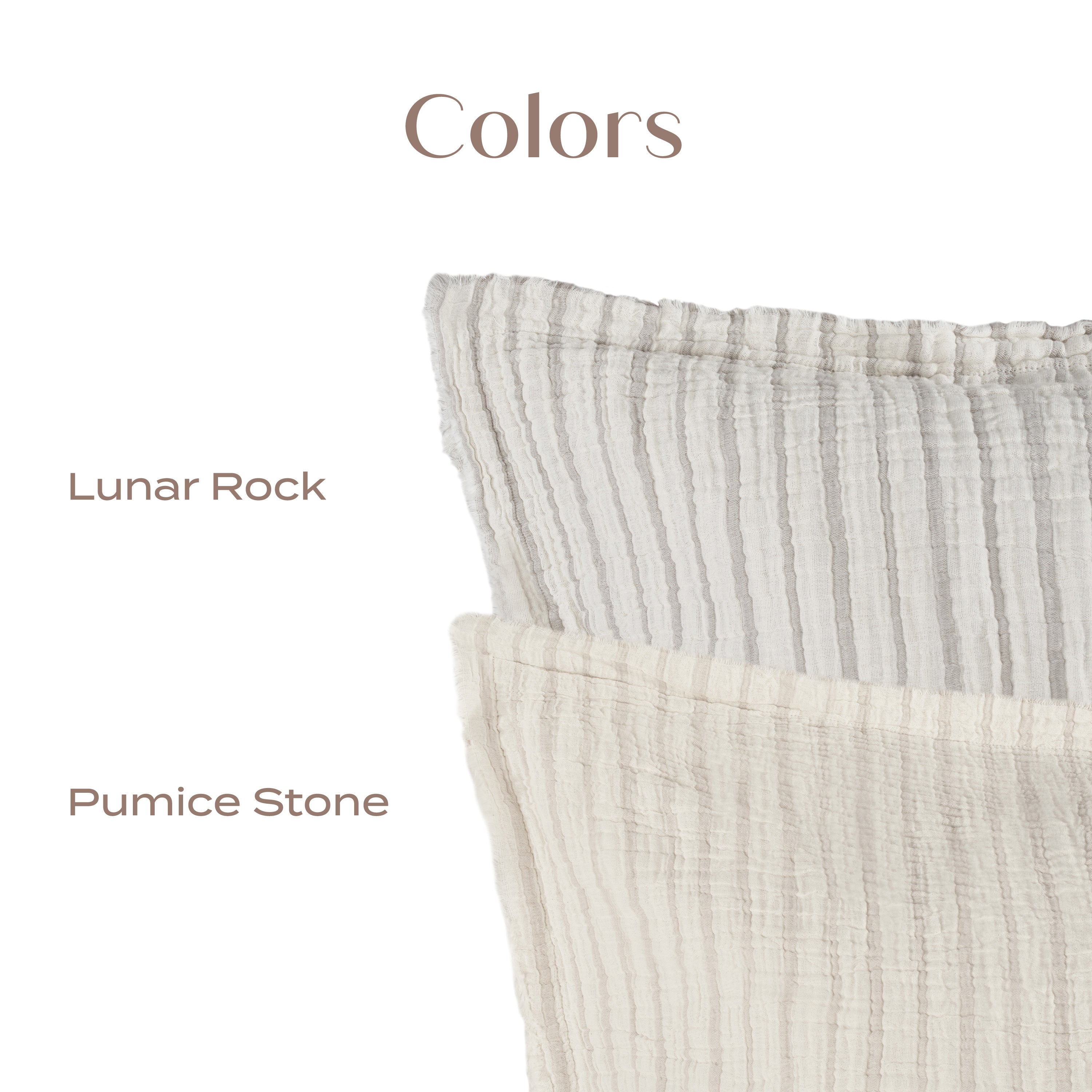 Colors

Lunar Rock

Pumice Stone