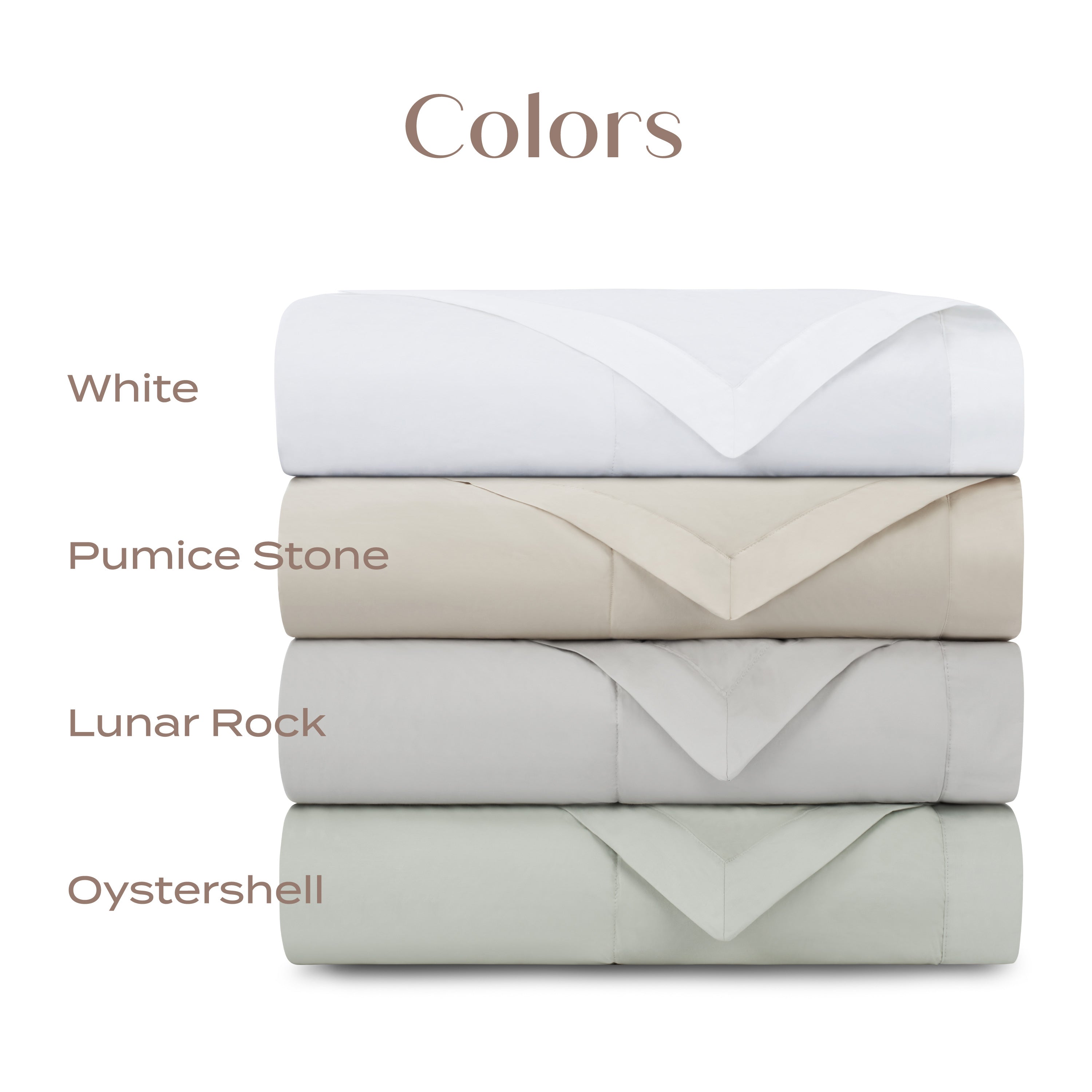 Colors

White

Pumice Stone

Lunar Rock

Oystershell